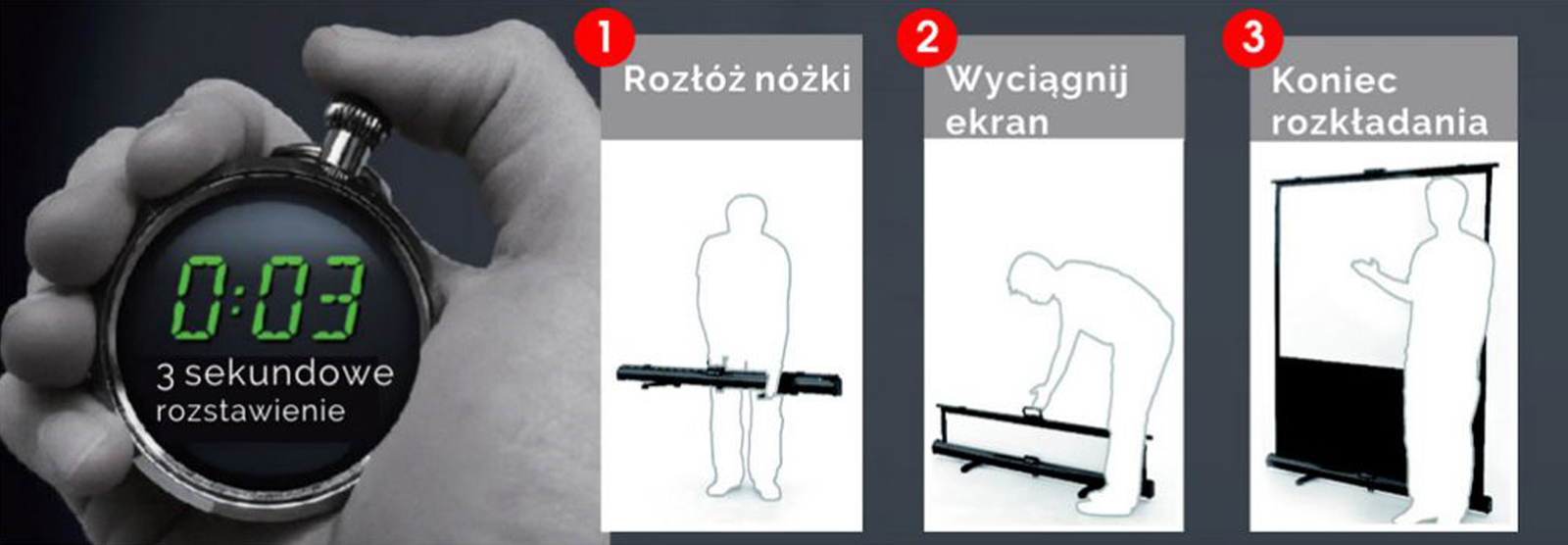 0:03
3 sekundowe rozstawienie

1
Rozłóż nóżki

2
Wyciągnij ekran

3
Koniec rozkładania